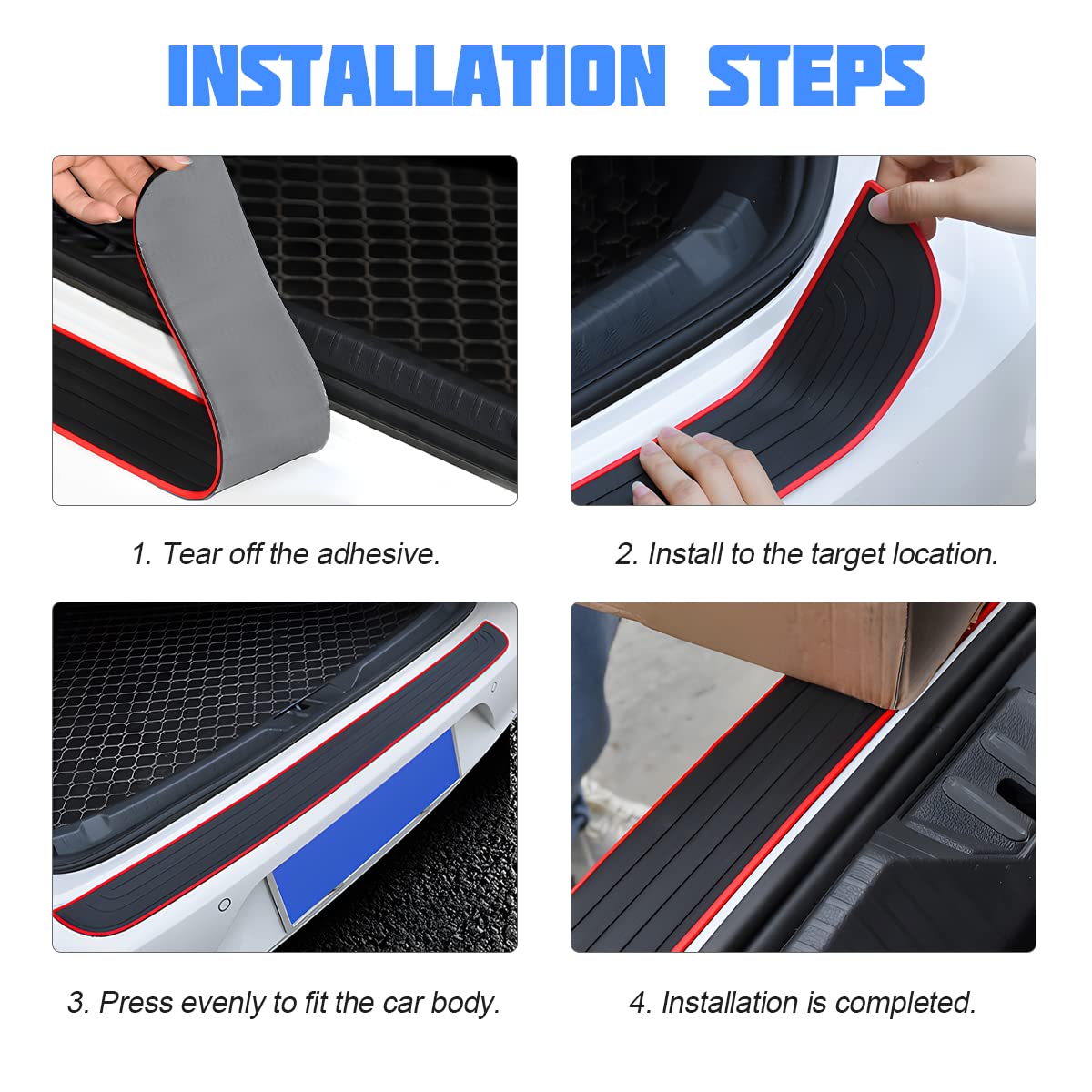 INSTALLATION STEPS

1. Tear off the adhesive.

2. Install to the target location.

3. Press evenly to fit the car body.

4. Installation is completed.