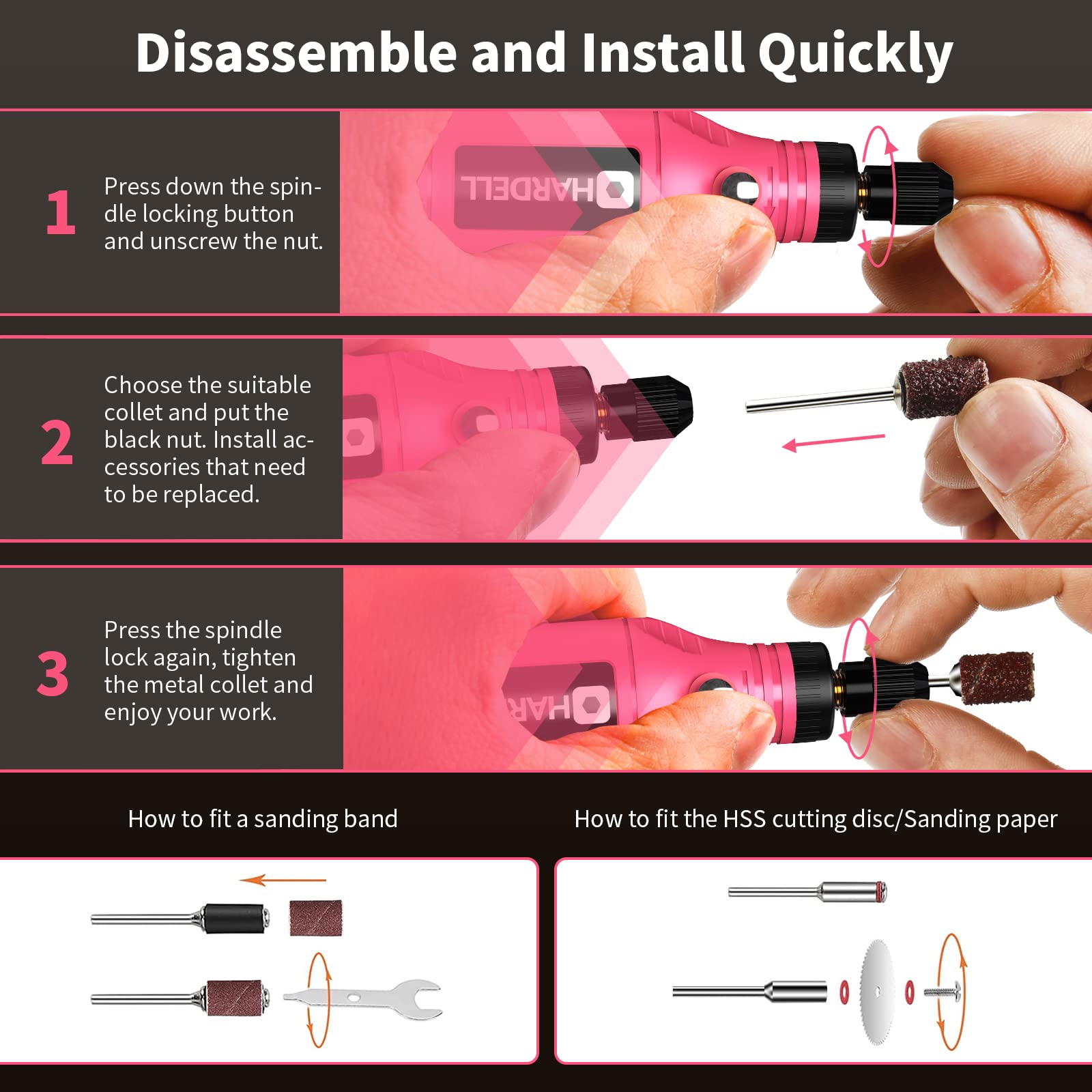 Disassemble and Install Quickly

1 Press down the spindle locking button and unscrew the nut.

HARDELL

2 Choose the suitable collet and put the black nut. Install accessories that need to be replaced.

3 Press the spindle lock again, tighten the metal collet and enjoy your work.

HAR

How to fit a sanding band

How to fit the HSS cutting disc/Sanding paper