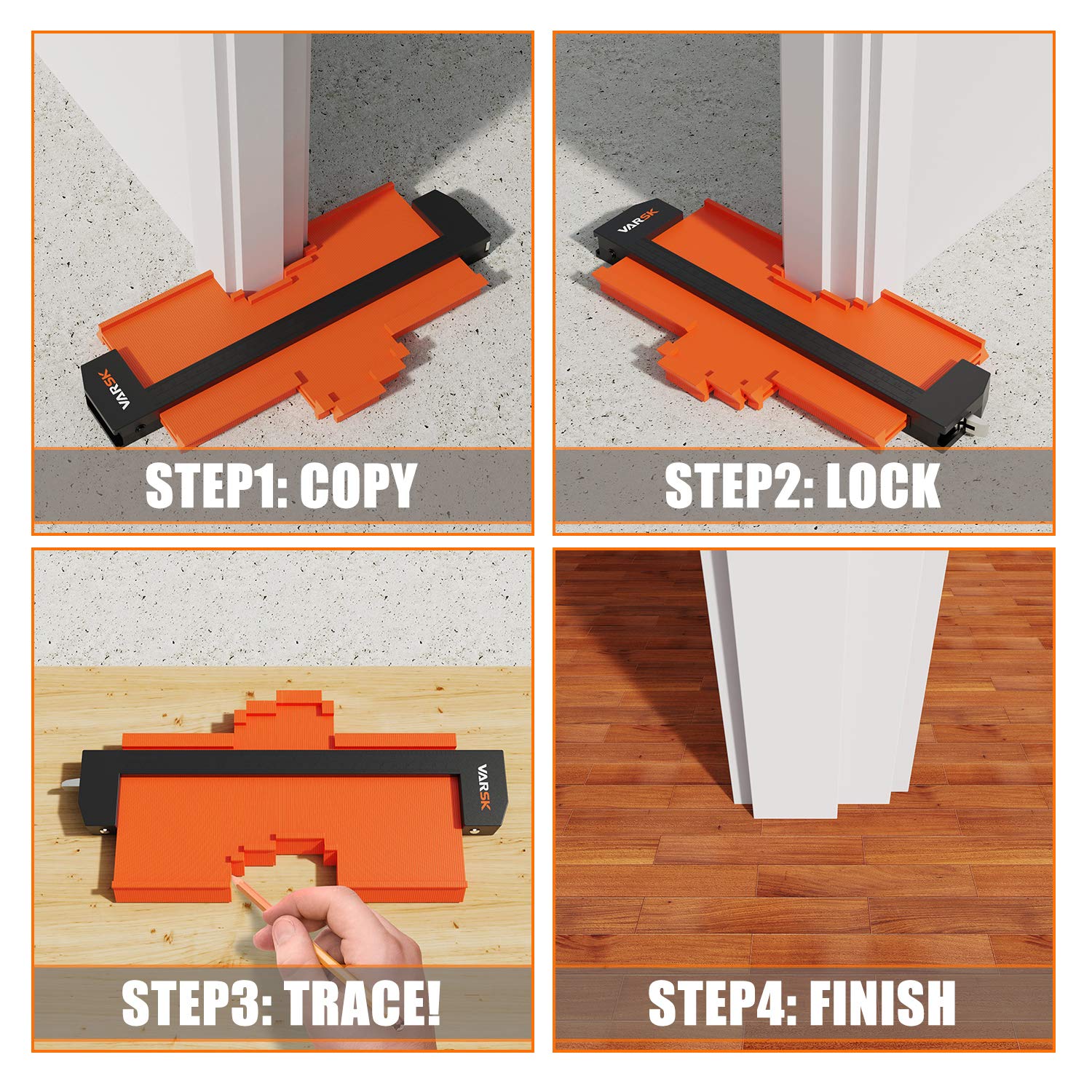 VARSK

STEP1: COPY

VARSK

STEP2: LOCK

VARSK

STEP3: TRACE!

STEP4: FINISH